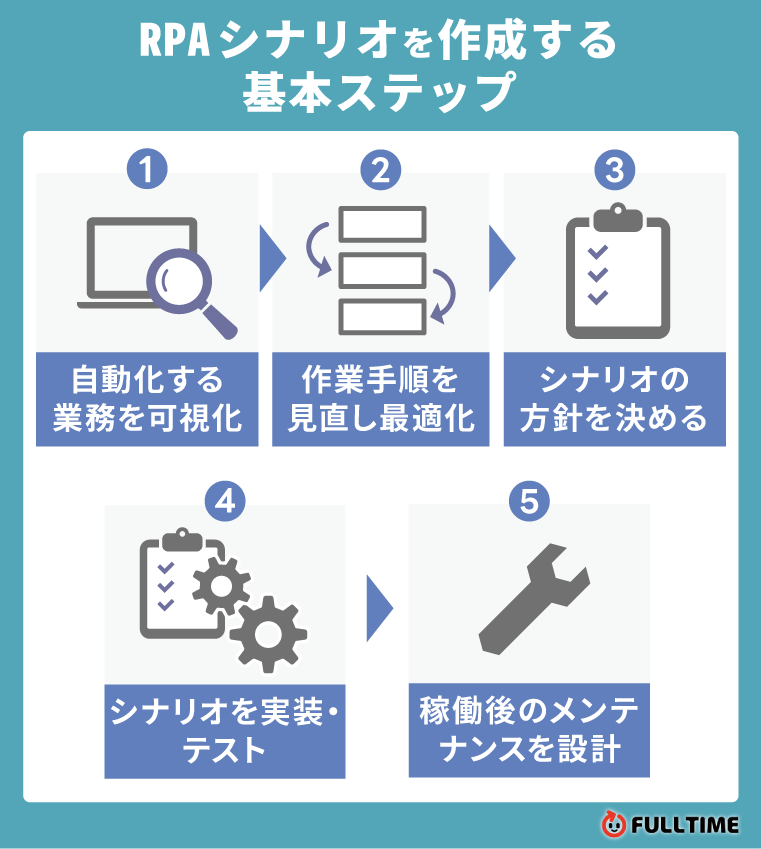 RPAシナリオを作成する基本ステップ

1
自動化する業務を可視化

2
作業手順を見直し最適化

3
シナリオの方針を決める

4
シナリオを実装・テスト

5
稼働後のメンテナンスを設計

FULLTIME